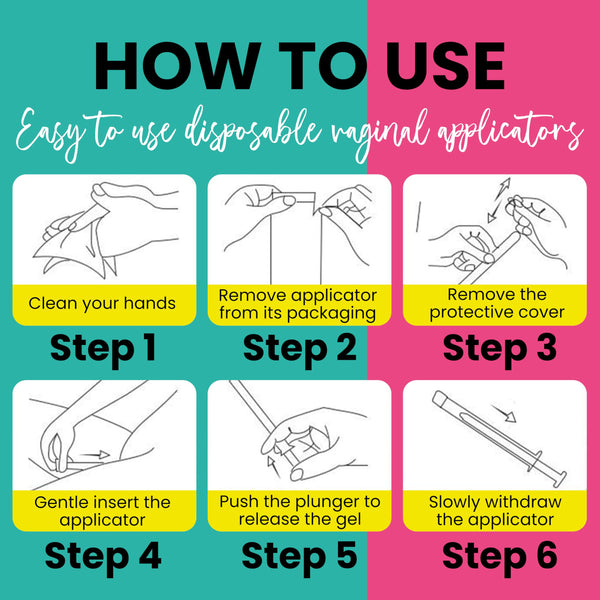 HOW TO USE

Easy to use disposable vaginal applicators

Clean your hands

Step 1

Remove applicator from its packaging

Step 2

Remove the protective cover

Step 3

Gentle insert the applicator

Step 4

Push the plunger to release the gel

Step 5

Slowly withdraw the applicator

Step 6