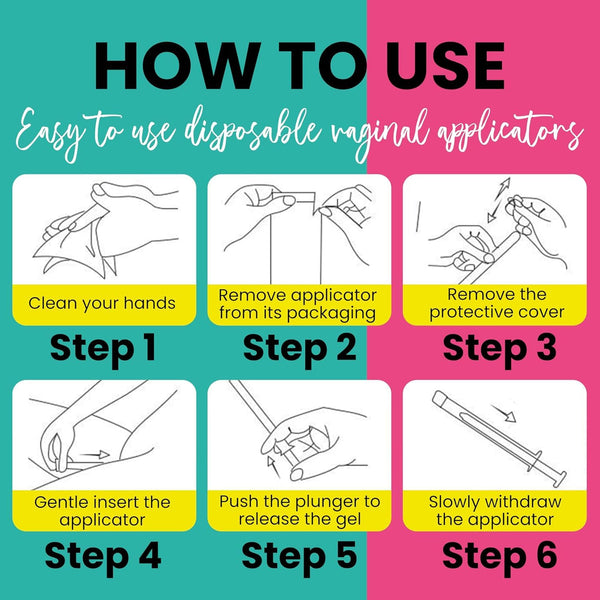 HOW TO USE

Easy to use disposable vaginal applicators

Clean your hands

Step 1

Remove applicator from its packaging

Step 2

Remove the protective cover

Step 3

Gentle insert the applicator

Step 4

Push the plunger to release the gel

Step 5

Slowly withdraw the applicator

Step 6